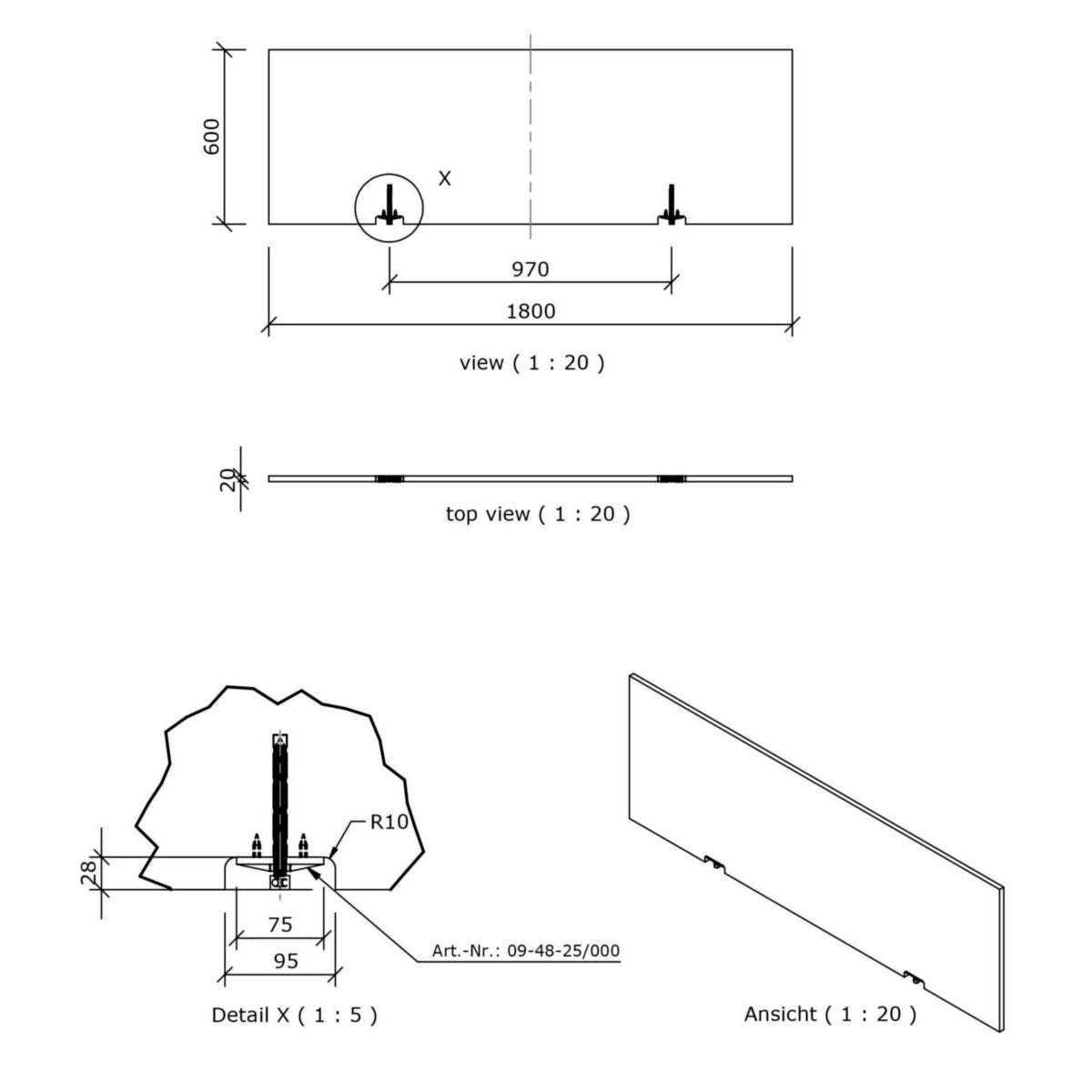 600

X

970

1800

view ( 1 : 20 )

20

top view ( 1 : 20 )

R10

28

75

95

Art.-Nr.: 09-48-25/000

Detail X ( 1 : 5 )

Ansicht ( 1 : 20 )